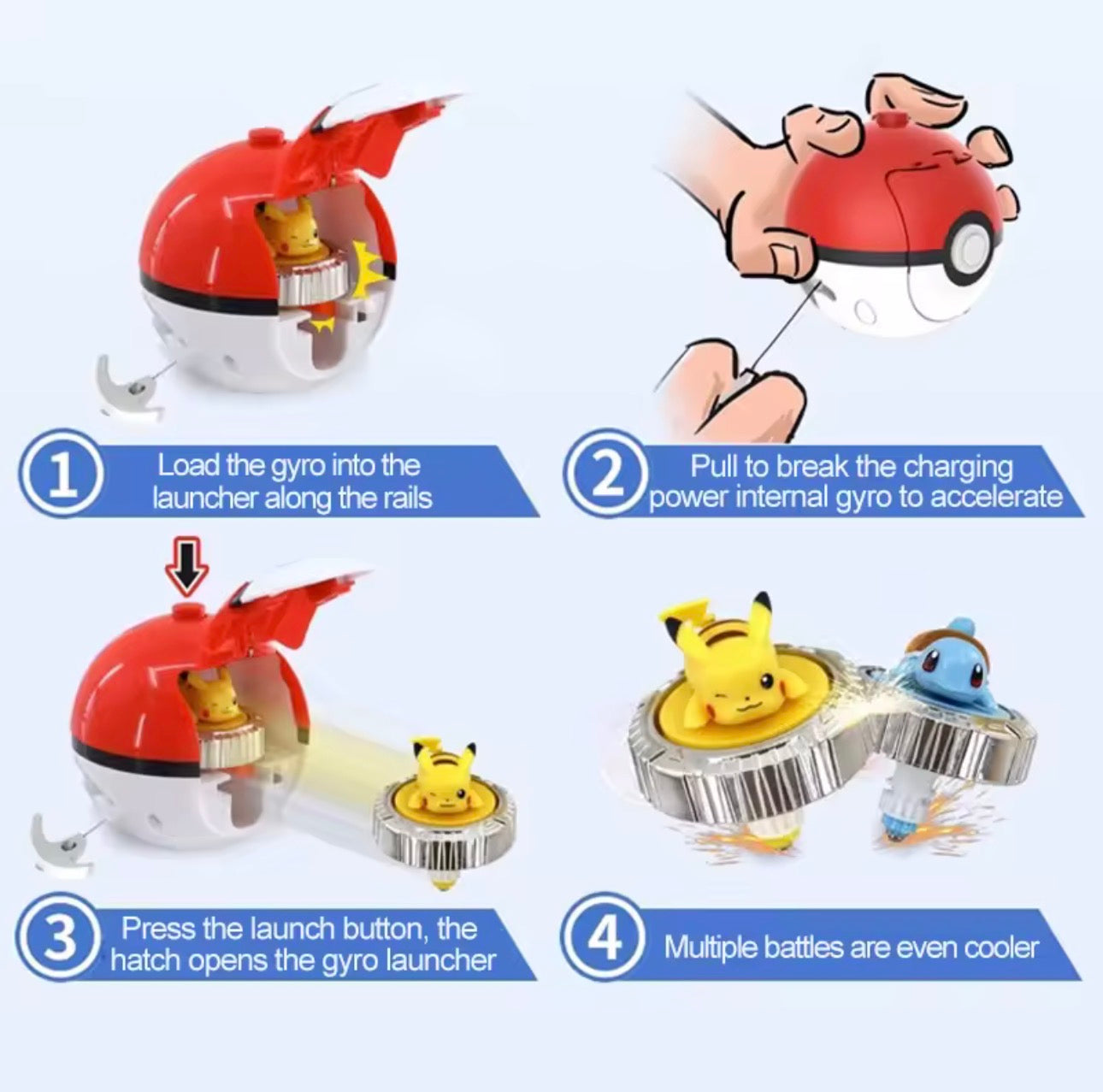 1 Load the gyro into the launcher along the rails

2 Pull to break the charging power internal gyro to accelerate

3 Press the launch button, the hatch opens the gyro launcher

4 Multiple battles are even cooler